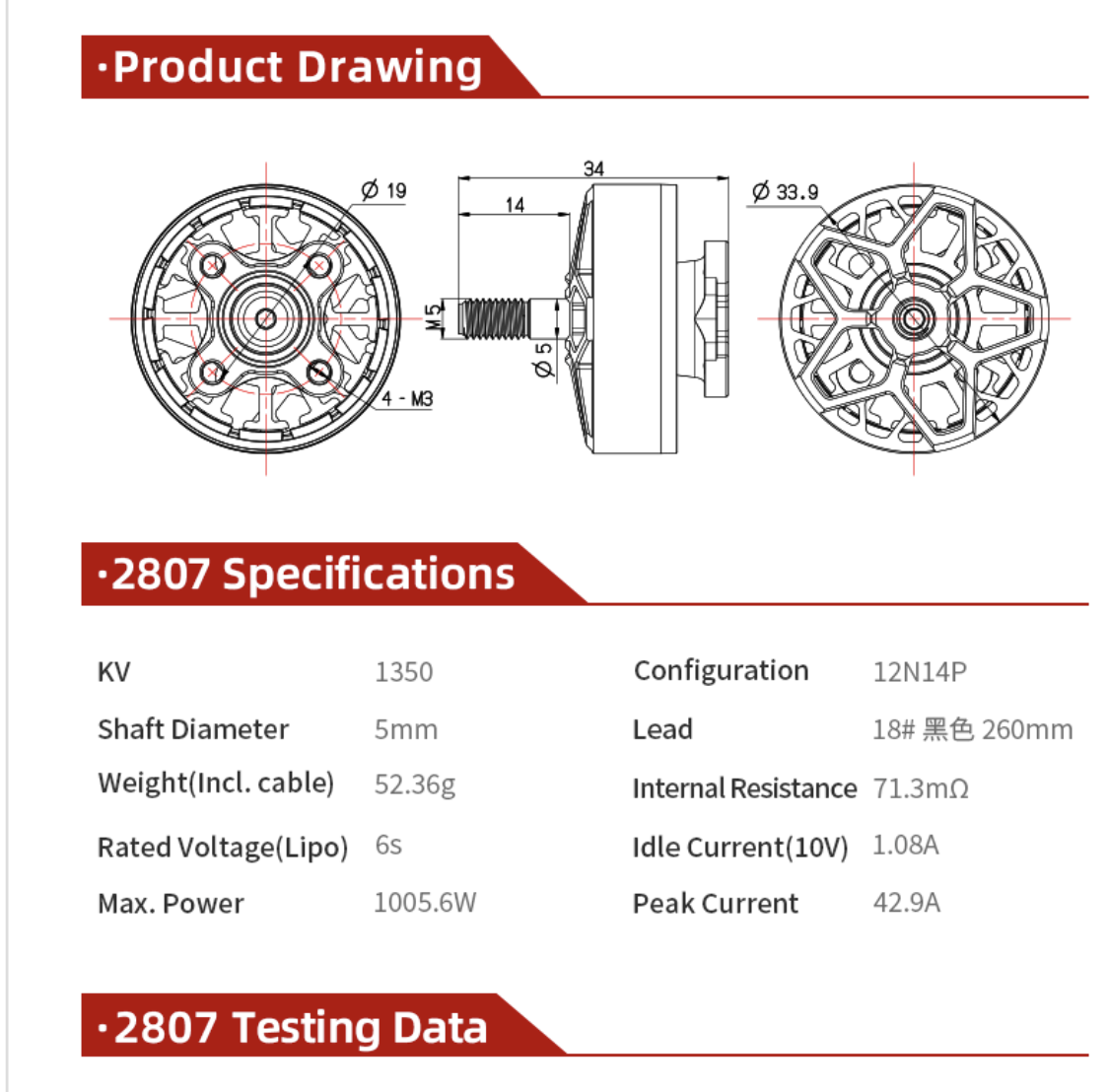 ·Product Drawing

Ø 19

4 - M3

34

14

M5

Ø 5

Ø 33.9

·2807 Specifications

| KV | 1350 | Configuration | 12N14P |
|---|---|---|---|
| Shaft Diameter | 5mm | Lead | 18# 黑色 260mm |
| Weight(Incl. cable) | 52.36g | Internal Resistance | 71.3mΩ |
| Rated Voltage(Lipo) | 6s | Idle Current(10V) | 1.08A |
| Max. Power | 1005.6W | Peak Current | 42.9A |

·2807 Testing Data