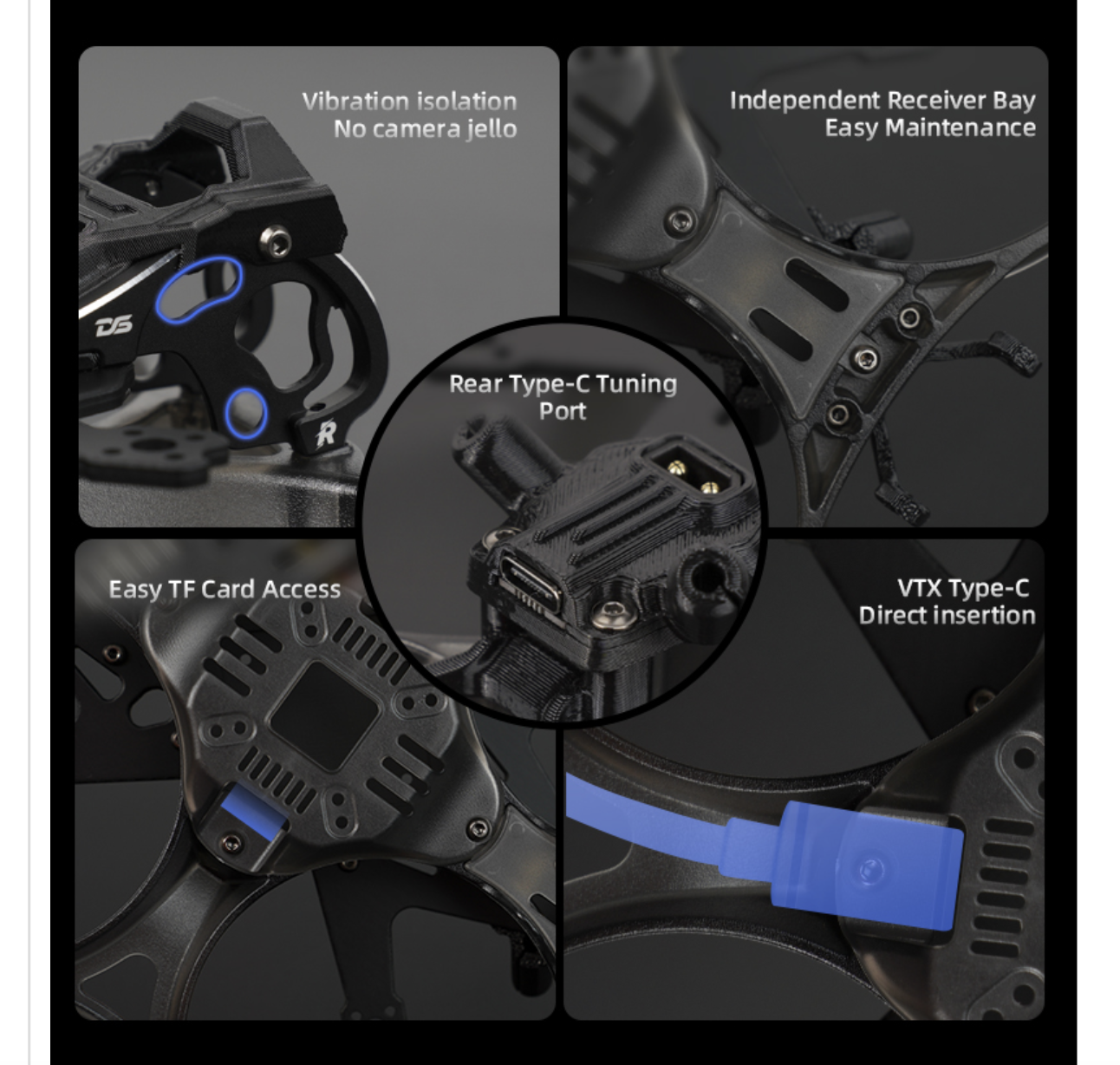 Vibration isolation
No camera jello

Independent Receiver Bay
Easy Maintenance

DS

R

Rear Type-C Tuning Port

Easy TF Card Access

VTX Type-C
Direct insertion